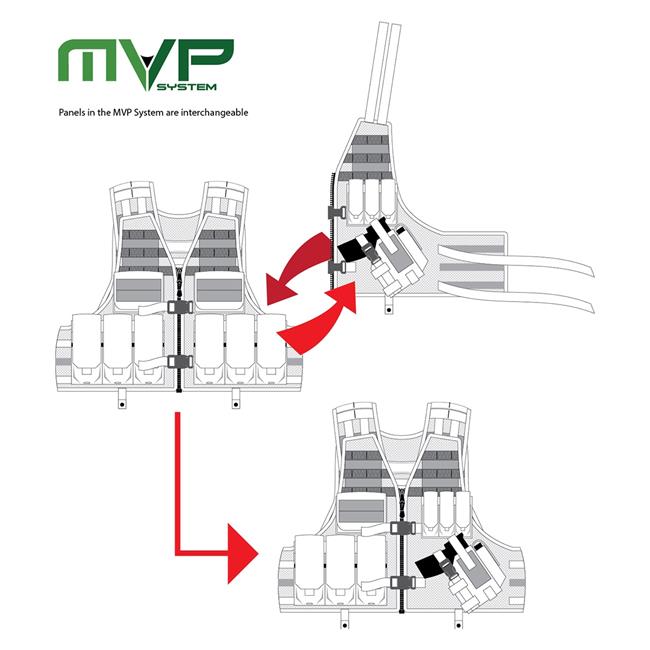 MVP SYSTEM

Panels in the MVP System are interchangeable